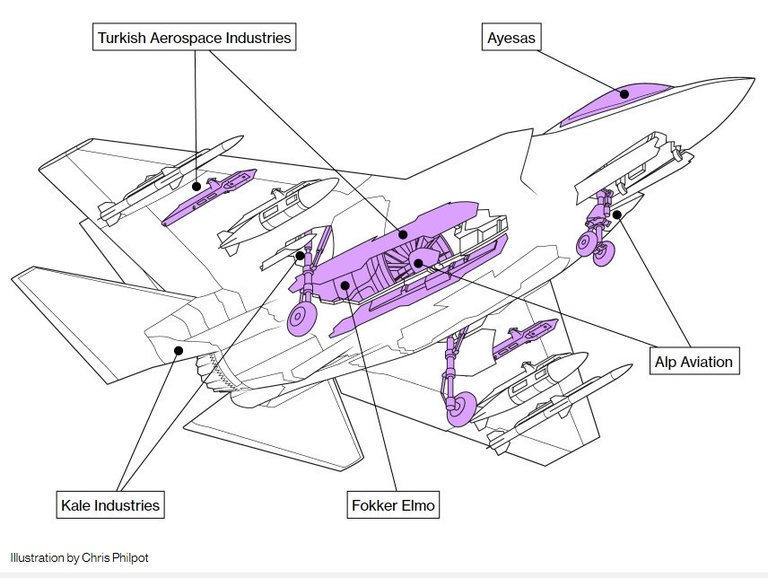 Turkish Aerospace Industries

Ayesas

Alp Aviation

Kale Industries

Fokker Elmo

Illustration by Chris Philpot