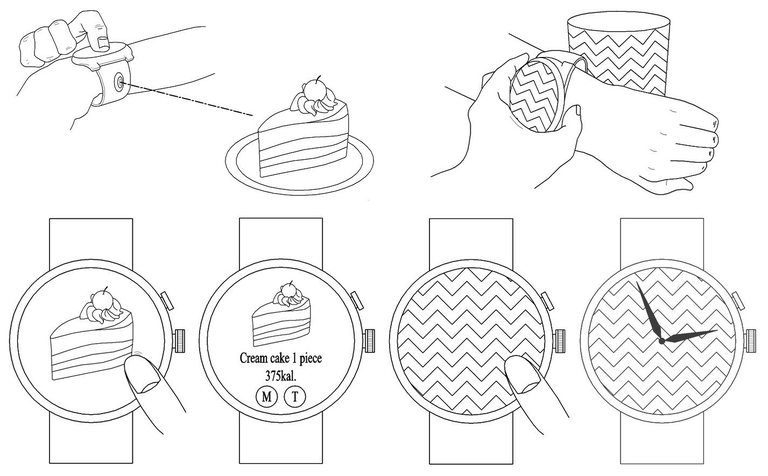 Cream cake 1 piece
375kal.
M
T