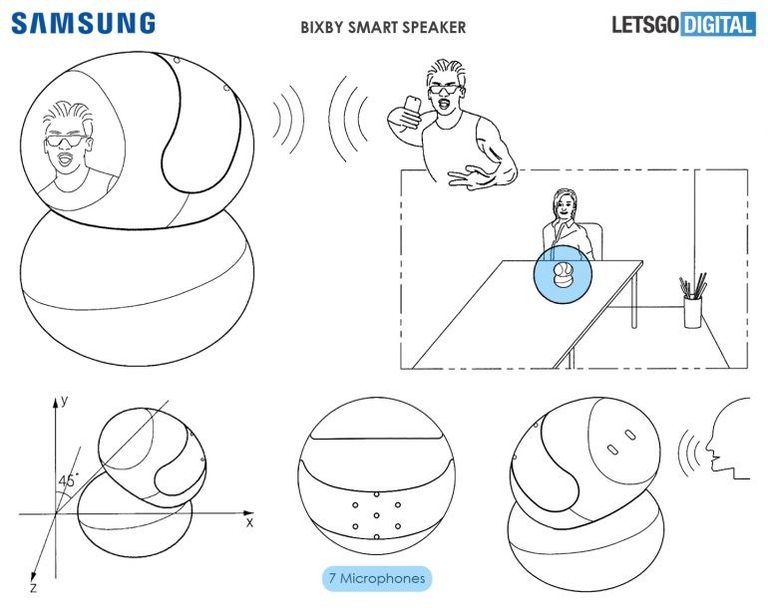 SAMSUNG

BIXBY SMART SPEAKER

LETSGO DIGITAL

y

45°

x

z

7 Microphones