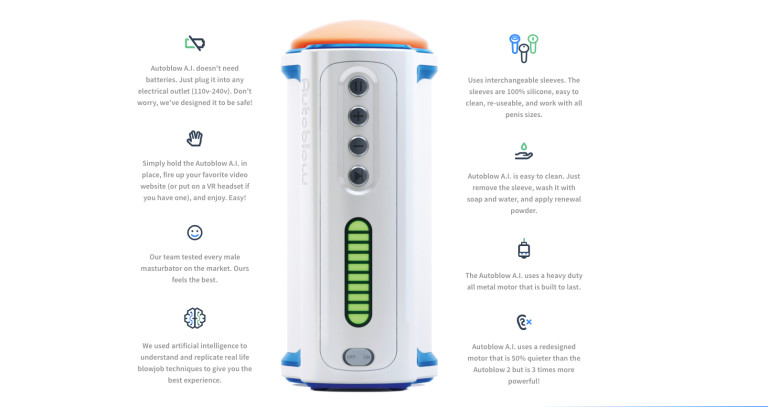 Autoblow A.I. doesn't need batteries. Just plug it into any electrical outlet (110v-240v). Don't worry, we've designed it to be safe!

Simply hold the Autoblow A.I. in place, fire up your favorite video website (or put on a VR headset if you have one), and enjoy. Easy!

Our team tested every male masturbator on the market. Ours feels the best.

We used artificial intelligence to understand and replicate real life blowjob techniques to give you the best experience.

Autoblow

OFF ON

Uses interchangeable sleeves. The sleeves are 100% silicone, easy to clean, re-useable, and work with all penis sizes.

Autoblow A.I. is easy to clean. Just remove the sleeve, wash it with soap and water, and apply renewal powder.

The Autoblow A.I. uses a heavy duty all metal motor that is built to last.

Autoblow A.I. uses a redesigned motor that is 50% quieter than the Autoblow 2 but is 3 times more powerful!